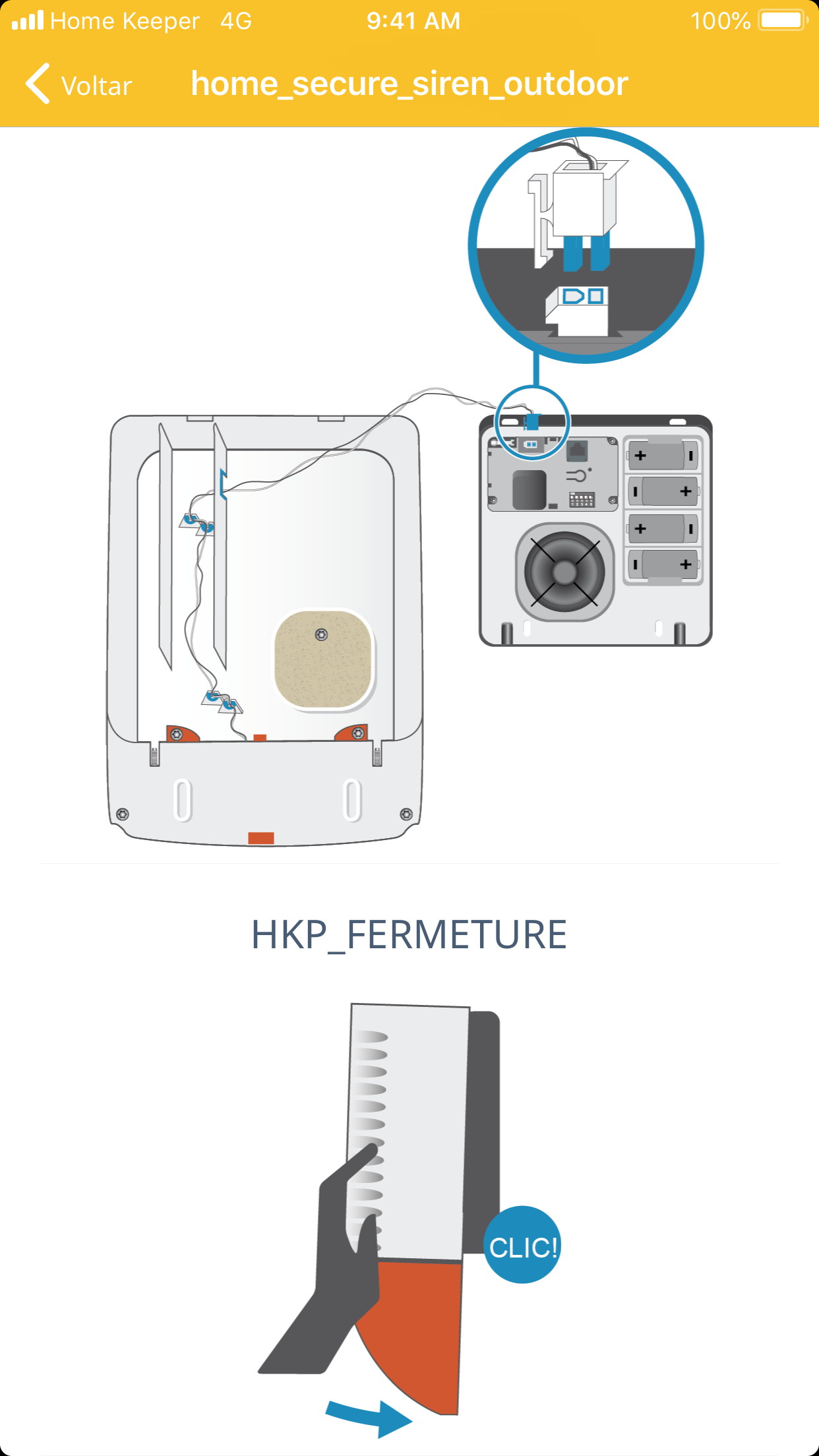 Home Keeper 4G 9:41 AM 100%

Voltar home_secure_siren_outdoor

+
+
+
+

HKP_FERMETURE

CLIC!